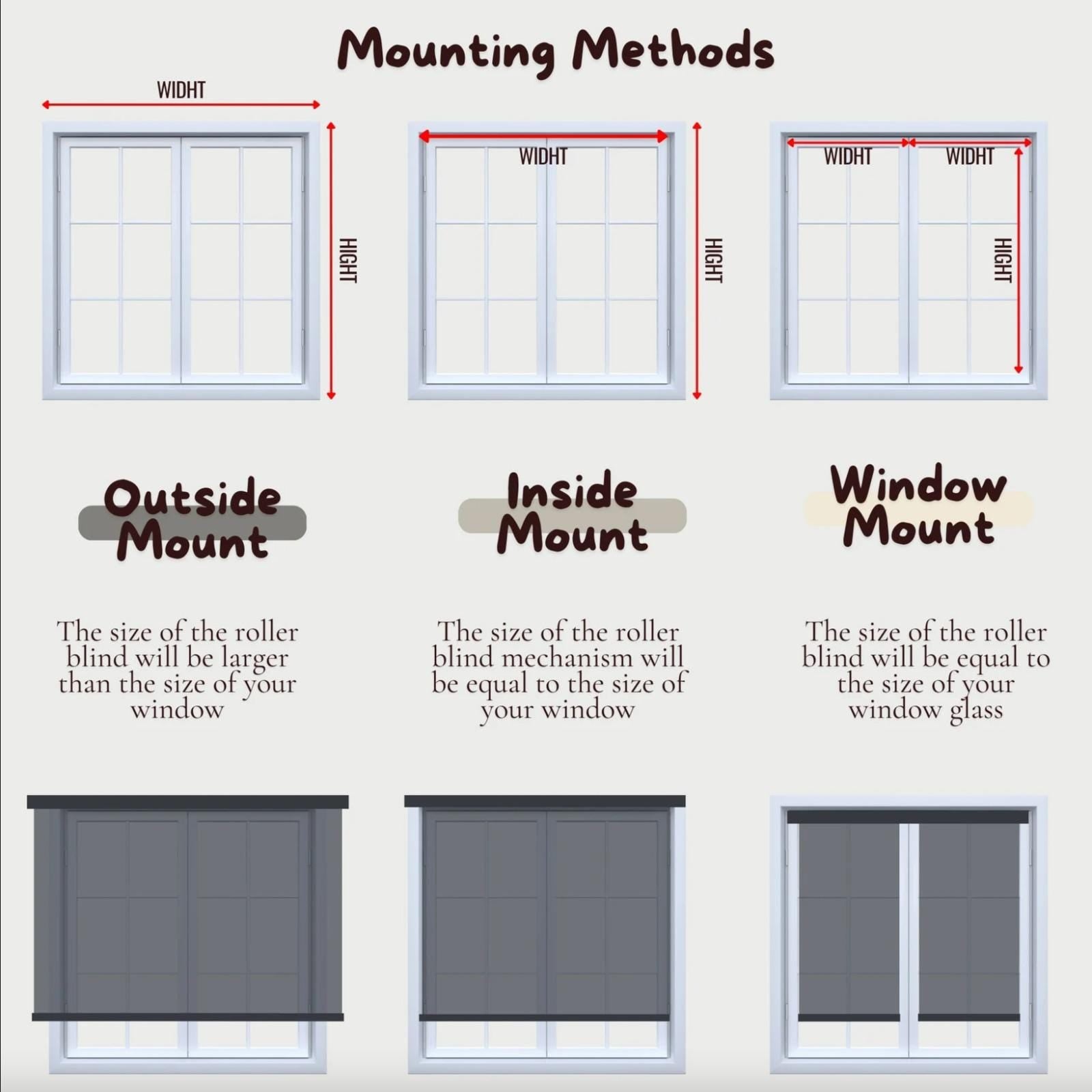 Mounting Methods

WIDHT

HIGHT

WIDHT

HIGHT

WIDHT

WIDHT

HIGHT

Outside Mount

The size of the roller blind will be larger than the size of your window

Inside Mount

The size of the roller blind mechanism will be equal to the size of your window

Window Mount

The size of the roller blind will be equal to the size of your window glass